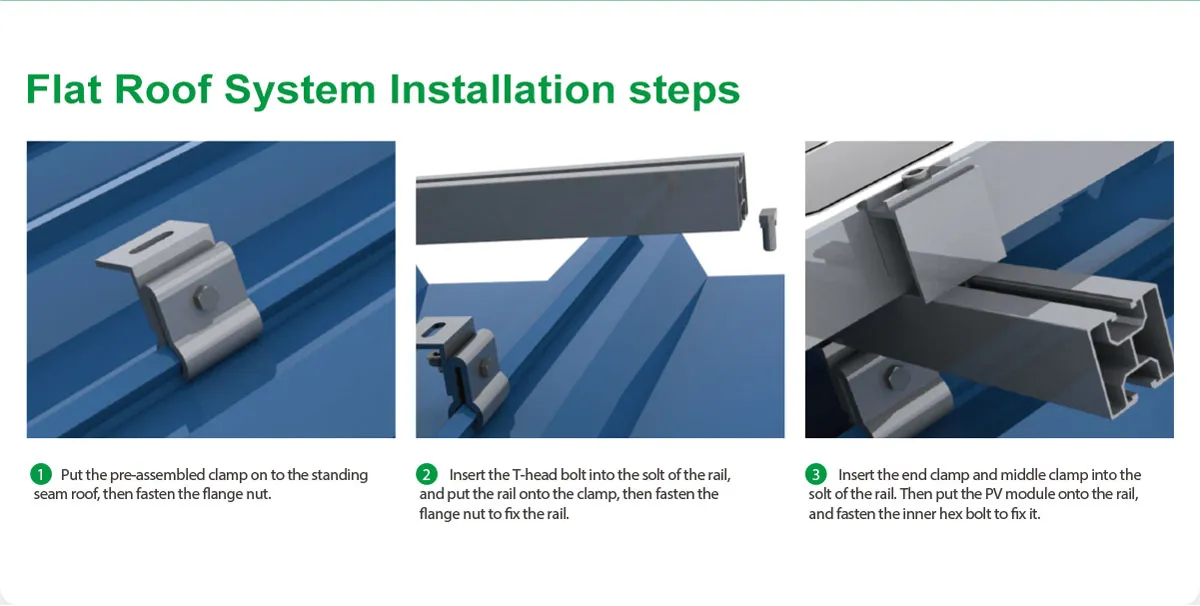 Flat Roof System Installation steps

1 Put the pre-assembled clamp on to the standing seam roof, then fasten the flange nut.

2 Insert the T-head bolt into the solt of the rail, and put the rail onto the clamp, then fasten the flange nut to fix the rail.

3 Insert the end clamp and middle clamp into the solt of the rail. Then put the PV module onto the rail, and fasten the inner hex bolt to fix it.