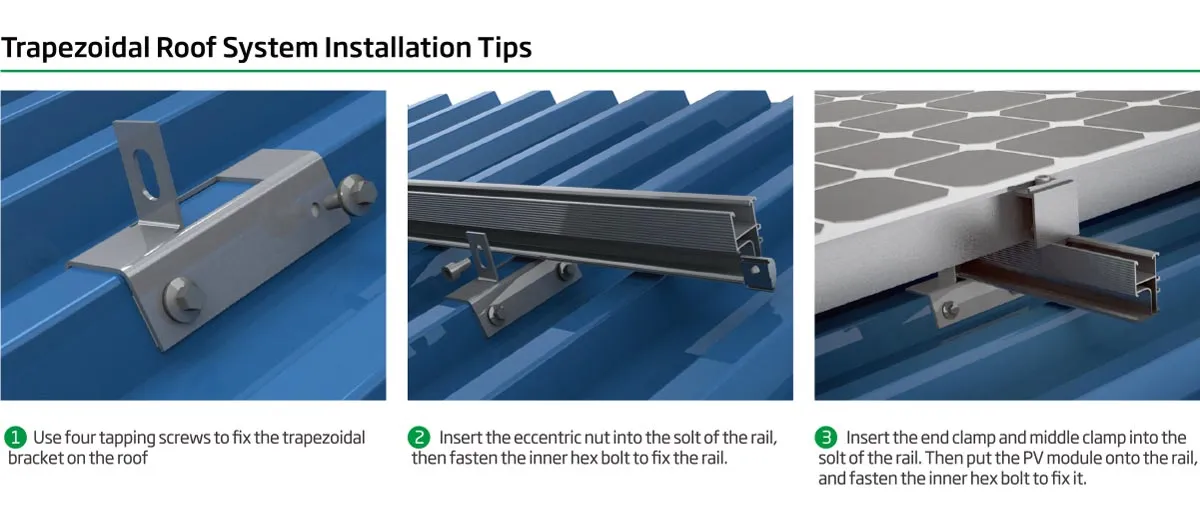 Trapezoidal Roof System Installation Tips

1 Use four tapping screws to fix the trapezoidal bracket on the roof

2 Insert the eccentric nut into the solt of the rail, then fasten the inner hex bolt to fix the rail.

3 Insert the end clamp and middle clamp into the solt of the rail. Then put the PV module onto the rail, and fasten the inner hex bolt to fix it.